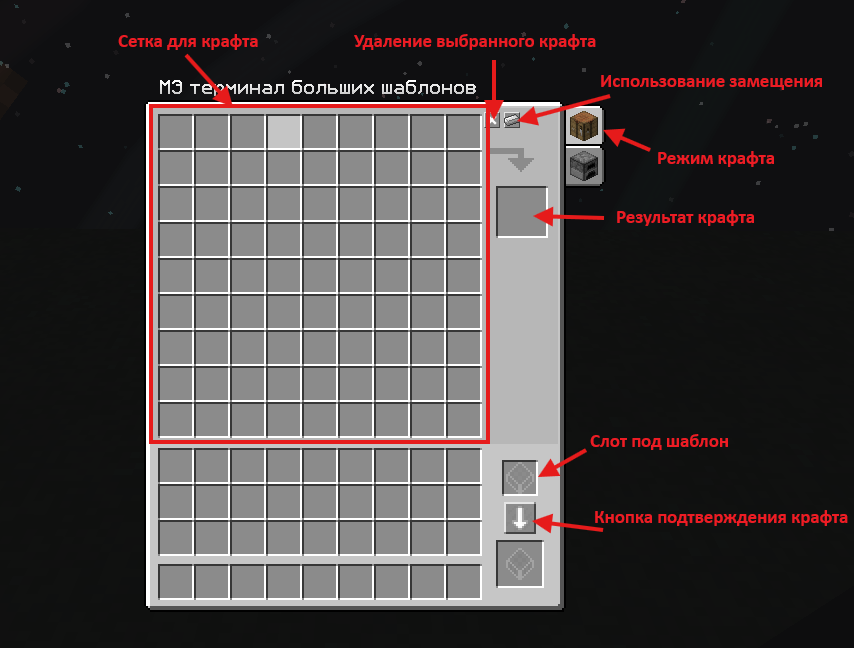 Сетка для крафта

Удаление выбранного крафта

МЭ терминал больших шаблонов

Использование замещения

Режим крафта

Результат крафта

Слот под шаблон

Кнопка подтверждения крафта