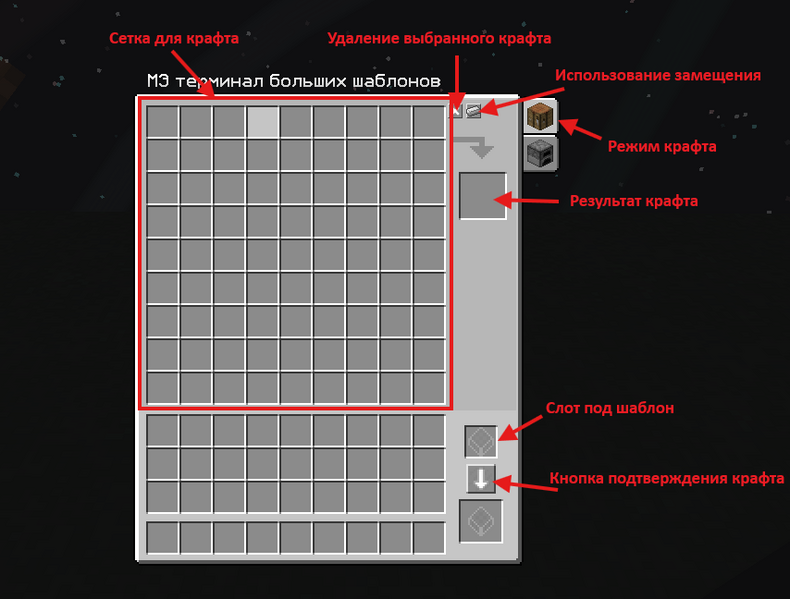 Сетка для крафта
Удаление выбранного крафта
МЭ терминал больших шаблонов
Использование замещения
Режим крафта
Результат крафта
Слот под шаблон
Кнопка подтверждения крафта